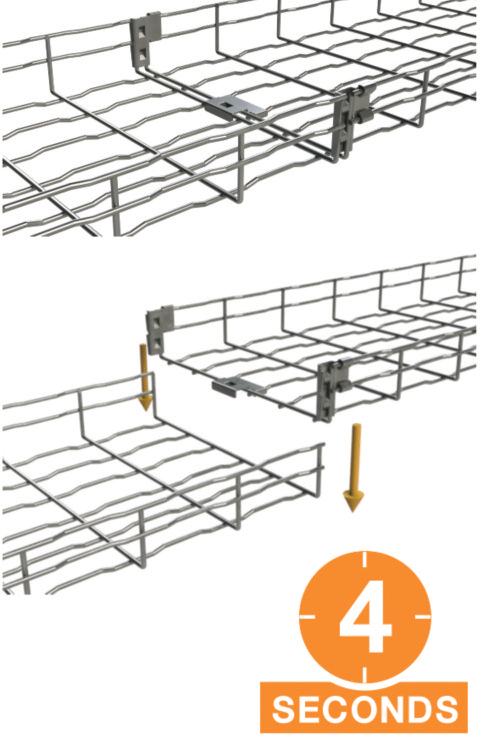 4
SECONDS